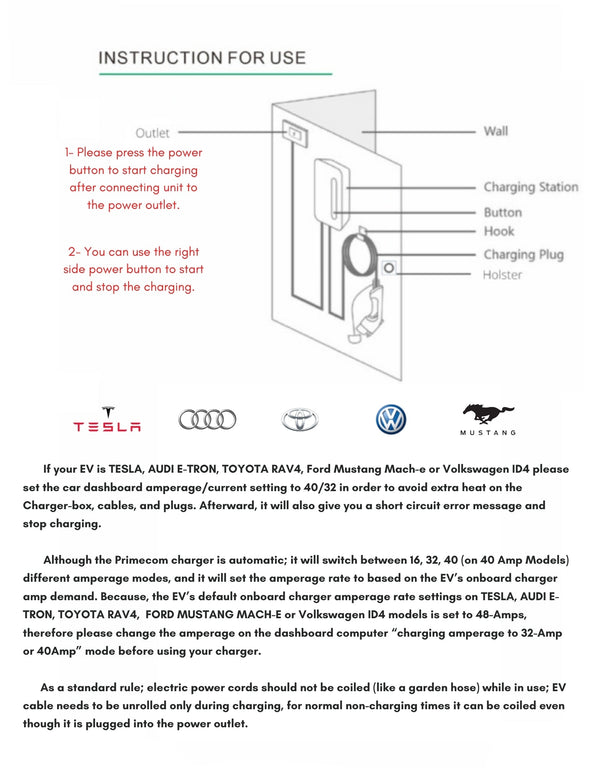 INSTRUCTION FOR USE

Outlet

1- Please press the power button to start charging after connecting unit to the power outlet.

2- You can use the right side power button to start and stop the charging.

Wall

Charging Station

Button

Hook

Charging Plug

Holster

TESLA

MUSTANG

If your EV is TESLA, AUDI E-TRON, TOYOTA RAV4, Ford Mustang Mach-e or Volkswagen ID4 please set the car dashboard amperage/current setting to 40/32 in order to avoid extra heat on the Charger-box, cables, and plugs. Afterward, it will also give you a short circuit error message and stop charging.

Although the Primecom charger is automatic; it will switch between 16, 32, 40 (on 40 Amp Models) different amperage modes, and it will set the amperage rate to based on the EV's onboard charger amp demand. Because, the EV's default onboard charger amperage rate settings on TESLA, AUDI E-TRON, TOYOTA RAV4, FORD MUSTANG MACH-E or Volkswagen ID4 models is set to 48-Amps, therefore please change the amperage on the dashboard computer "charging amperage to 32-Amp or 40Amp" mode before using your charger.

As a standard rule; electric power cords should not be coiled (like a garden hose) while in use; EV cable needs to be unrolled only during charging, for normal non-charging times it can be coiled even though it is plugged into the power outlet.